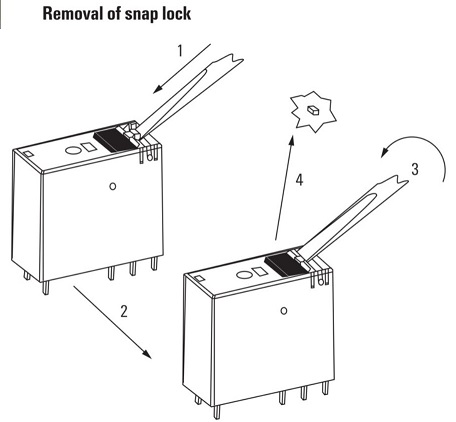 Removal of snap lock

1

4

3

2