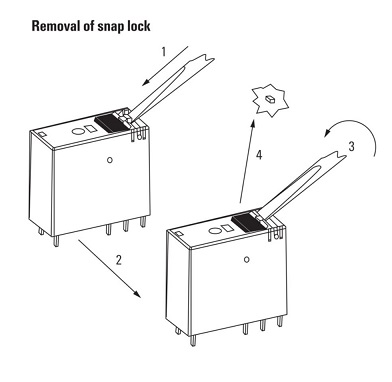 Removal of snap lock

1

4

3

2