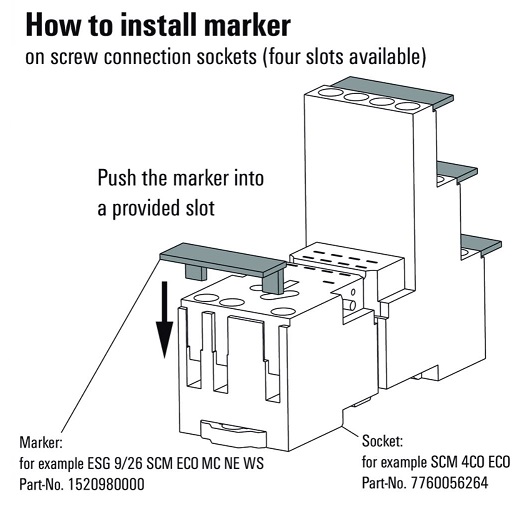 How to install marker
on screw connection sockets (four slots available)

Push the marker into a provided slot

Marker:
for example ESG 9/26 SCM ECO MC NE WS
Part-No. 1520980000

Socket:
for example SCM 4CO ECO
Part-No. 7760056264